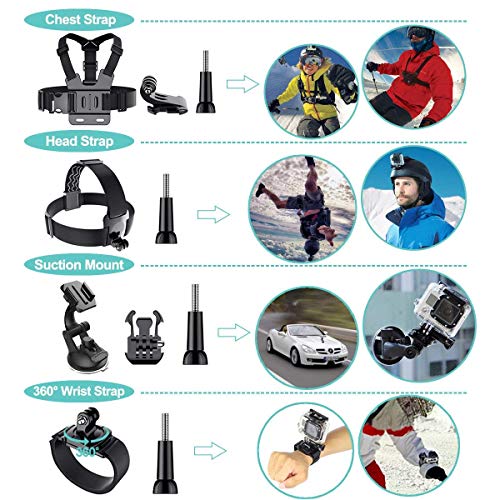 Chest Strap

Head Strap

Suction Mount

360° Wrist Strap

360°