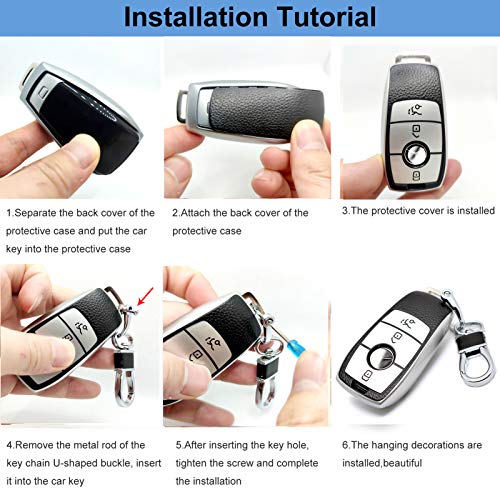 Installation Tutorial

1.Separate the back cover of the protective case and put the car key into the protective case

2.Attach the back cover of the protective case

3.The protective cover is installed

4.Remove the metal rod of the key chain U-shaped buckle, insert it into the car key

5.After inserting the key hole, tighten the screw and complete the installation

6.The hanging decorations are installed,beautiful