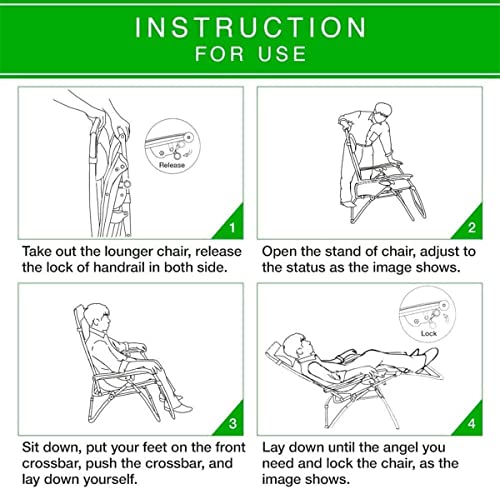 INSTRUCTION
FOR USE

Release

1

Take out the lounger chair, release the lock of handrail in both side.

2

Open the stand of chair, adjust to the status as the image shows.

3

Sit down, put your feet on the front crossbar, push the crossbar, and lay down yourself.

Lock

4

Lay down until the angel you need and lock the chair, as the image shows.