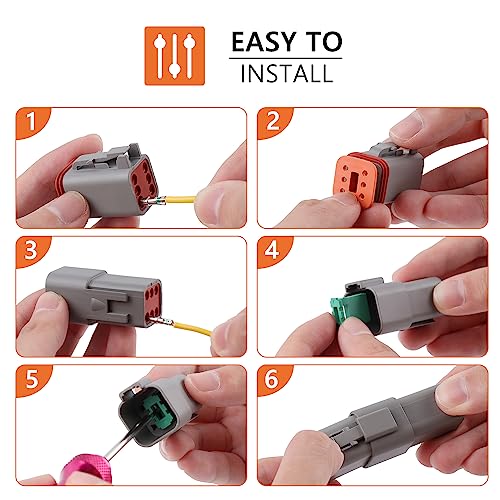 EASY TO
INSTALL

1

2

3

4

5

6