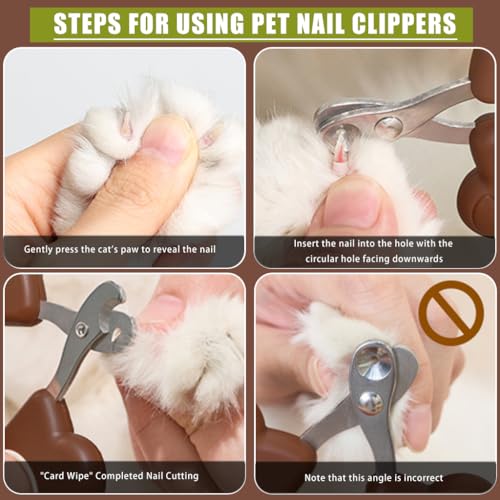 STEPS FOR USING PET NAIL CLIPPERS

Gently press the cat's paw to reveal the nail

Insert the nail into the hole with the circular hole facing downwards

"Card Wipe" Completed Nail Cutting

Note that this angle is incorrect