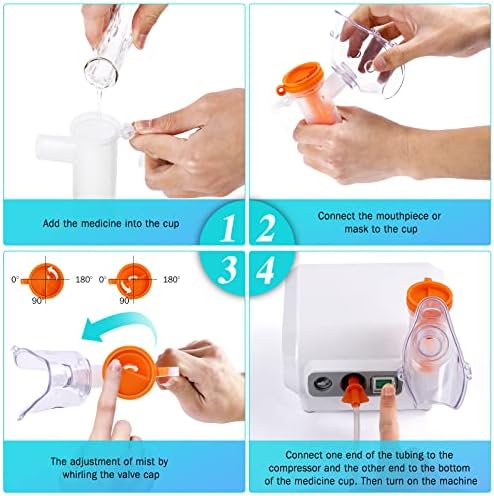 Add the medicine into the cup

1

2

Connect the mouthpiece or mask to the cup

3

4

0° 180° 90°

0° 180° 90°

The adjustment of mist by whirling the valve cap

Connect one end of the tubing to the compressor and the other end to the bottom of the medicine cup. Then turn on the machine