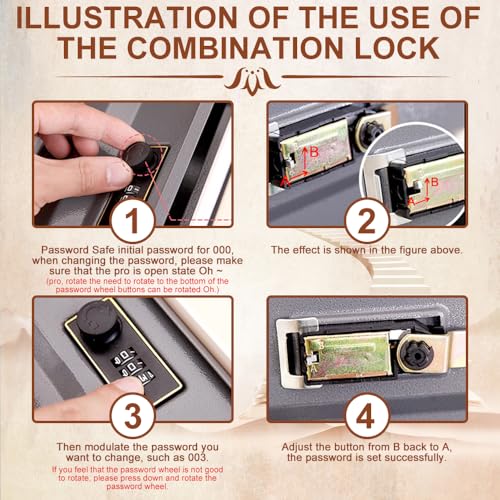 ILLUSTRATION OF THE USE OF THE COMBINATION LOCK

1

Password Safe initial password for 000, when changing the password, please make sure that the pro is open state Oh ~

(pro, rotate the need to rotate to the bottom of the password wheel buttons can be rotated Oh.)

B
A

B
A

2

The effect is shown in the figure above.

3

Then modulate the password you want to change, such as 003.

If you feel that the password wheel is not good to rotate, please press down and rotate the password wheel.

4

Adjust the button from B back to A, the password is set successfully.