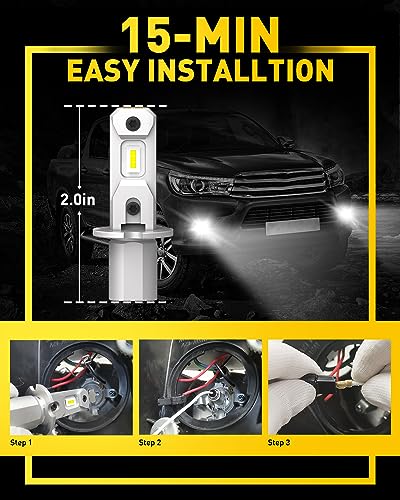 15-MIN
EASY INSTALLTION

2.0in

Step 1

Step 2

Step 3