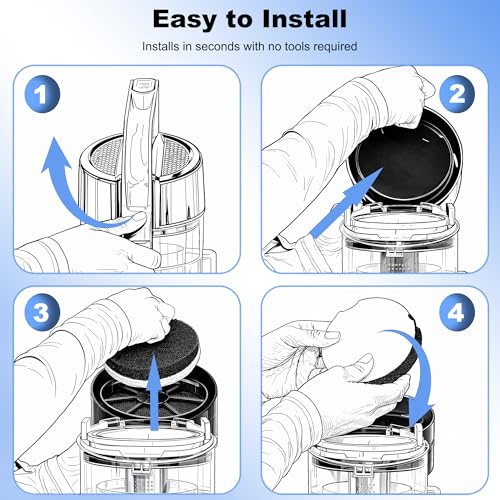 Easy to Install

Installs in seconds with no tools required

1

2

3

4