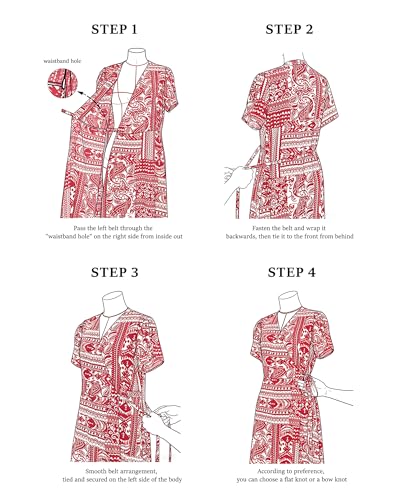 STEP 1

waistband hole

Pass the left belt through the "waistband hole" on the right side from inside out

STEP 2

Fasten the belt and wrap it backwards, then tie it to the front from behind

STEP 3

Smooth belt arrangement, tied and secured on the left side of the body

STEP 4

According to preference, you can choose a flat knot or a bow knot