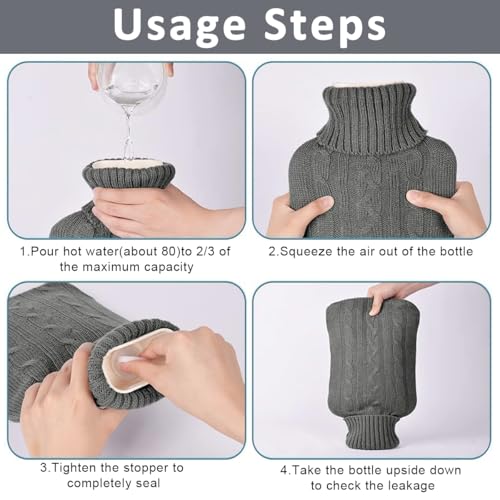 Usage Steps

1.Pour hot water(about 80)to 2/3 of the maximum capacity

2.Squeeze the air out of the bottle

3.Tighten the stopper to completely seal

4.Take the bottle upside down to check the leakage