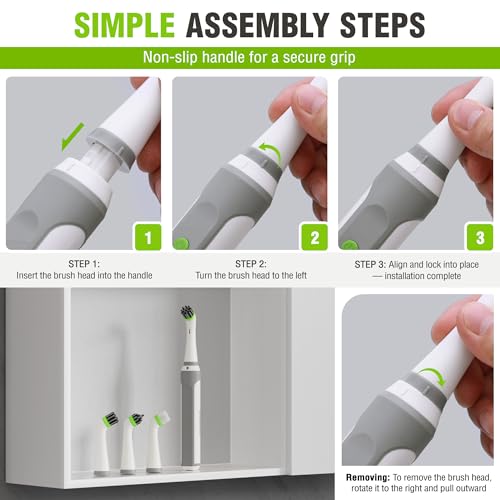 SIMPLE ASSEMBLY STEPS

Non-slip handle for a secure grip

1

2

3

STEP 1:
Insert the brush head into the handle

STEP 2:
Turn the brush head to the left

STEP 3: Align and lock into place — installation complete

Removing: To remove the brush head, rotate it to the right and pull outward