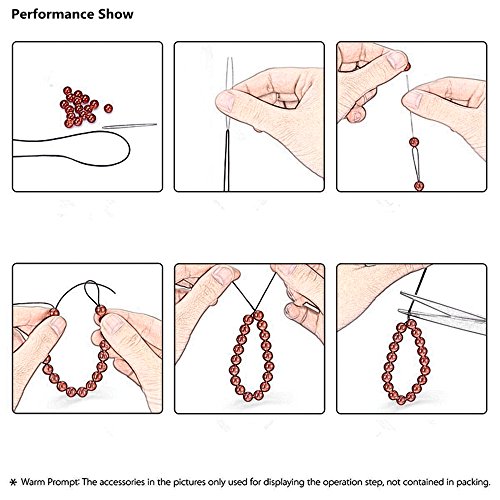 Performance Show

* Warm Prompt: The accessories in the pictures only used for displaying the operation step, not contained in packing.