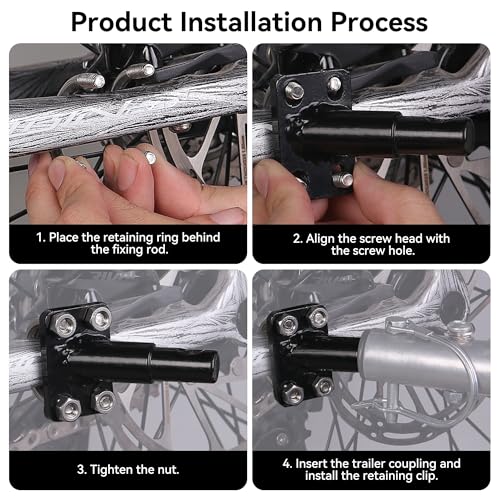 Product Installation Process

1. Place the retaining ring behind the fixing rod.

2. Align the screw head with the screw hole.

3. Tighten the nut.

4. Insert the trailer coupling and install the retaining clip.