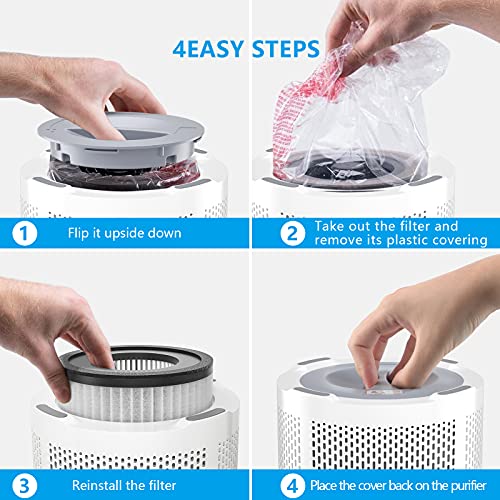 4EASY STEPS

1 Flip it upside down

2 Take out the filter and remove its plastic covering

3 Reinstall the filter

4 Place the cover back on the purifier