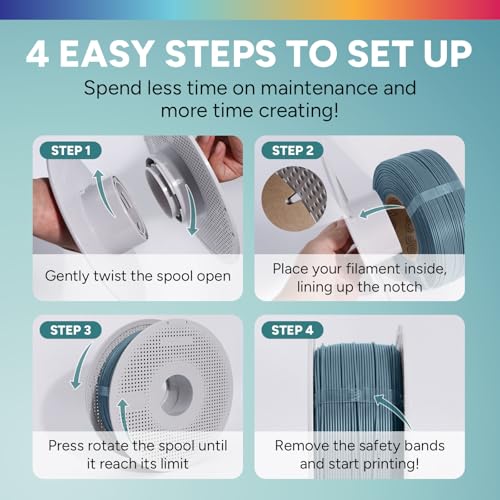 4 EASY STEPS TO SET UP

Spend less time on maintenance and more time creating!

STEP 1

Gently twist the spool open

STEP 2

Place your filament inside, lining up the notch

STEP 3

Press rotate the spool until it reach its limit

STEP 4

Remove the safety bands and start printing!