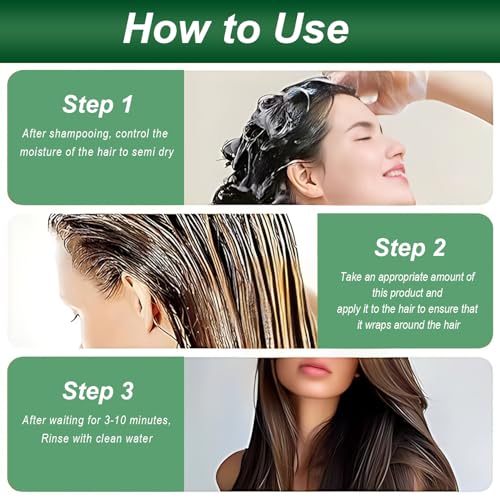 How to Use

Step 1

After shampooing, control the moisture of the hair to semi dry

Step 2

Take an appropriate amount of this product and apply it to the hair to ensure that it wraps around the hair

Step 3

After waiting for 3-10 minutes, Rinse with clean water