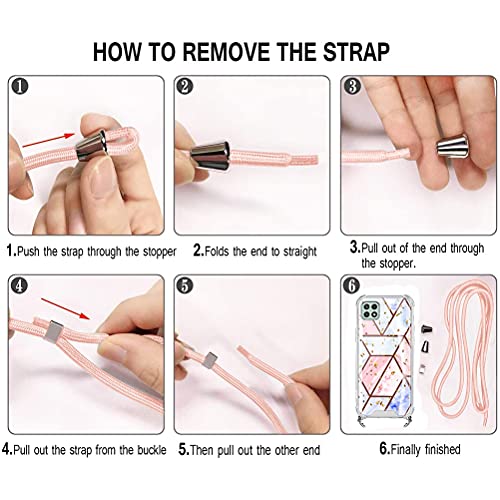 HOW TO REMOVE THE STRAP

1

2

3

1.Push the strap through the stopper

2.Folds the end to straight

3.Pull out of the end through the stopper.

4

5

6

4.Pull out the strap from the buckle

5.Then pull out the other end

6.Finally finished