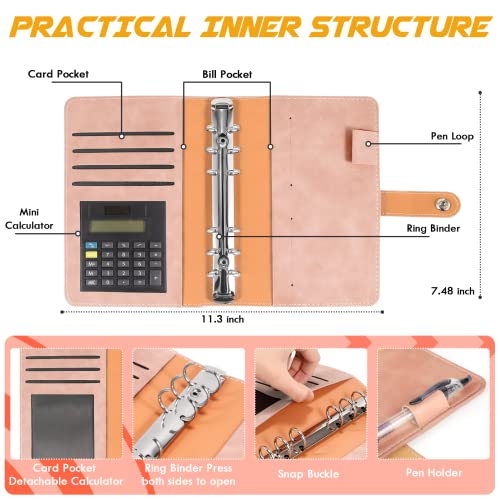 PRACTICAL INNER STRUCTURE

Card Pocket

Bill Pocket

Pen Loop

Mini Calculator

Ring Binder

7.48 inch

11.3 inch

Card Pocket Detachable Calculator

Ring Binder Press both sides to open

Snap Buckle

Pen Holder