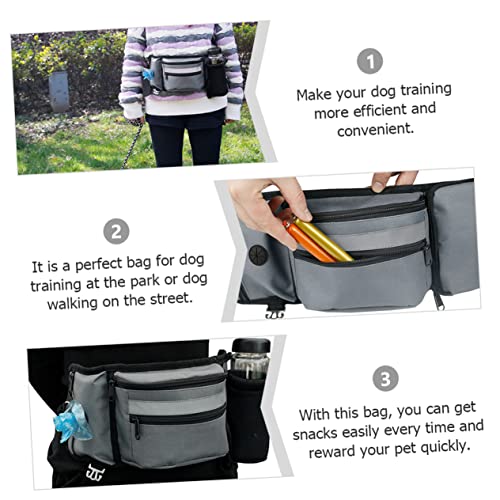 1

Make your dog training more efficient and convenient.

2

It is a perfect bag for dog training at the park or dog walking on the street.

3

With this bag, you can get snacks easily every time and reward your pet quickly.