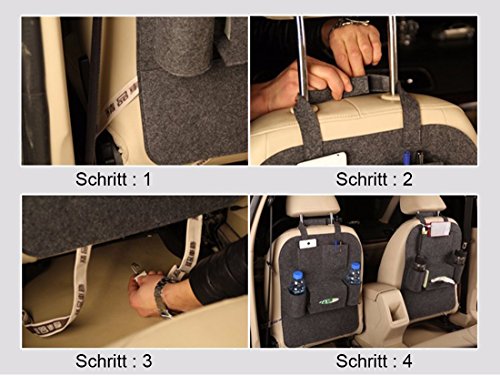 Schritt : 1

Schritt : 2

Schritt : 3

Schritt : 4