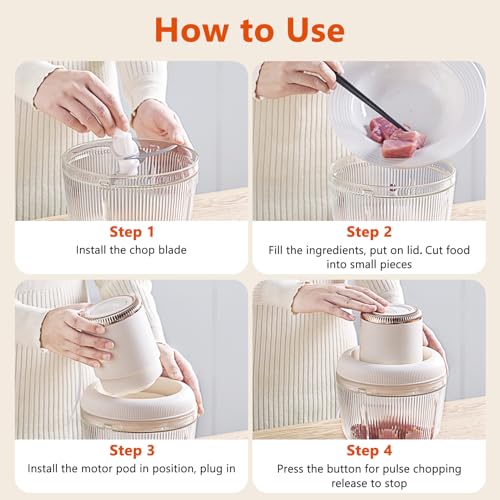 How to Use

Step 1
Install the chop blade

Step 2
Fill the ingredients, put on lid. Cut food into small pieces

Step 3
Install the motor pod in position, plug in

Step 4
Press the button for pulse chopping release to stop