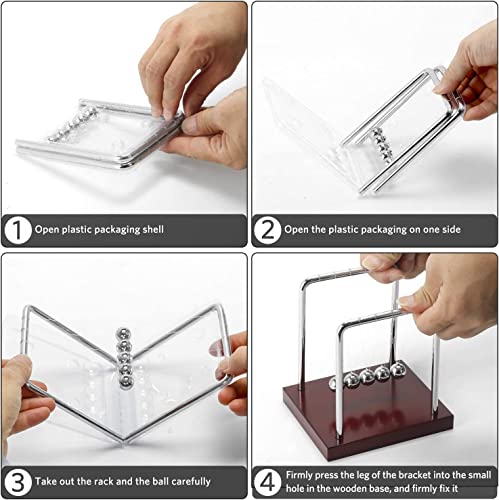 1 Open plastic packaging shell

2 Open the plastic packaging on one side

3 Take out the rack and the ball carefully

4 Firmly press the leg of the bracket into the small hole in the wooden base, and firmly fix it