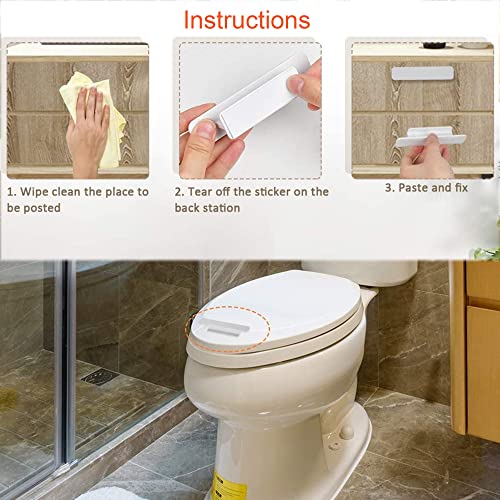 Instructions

1. Wipe clean the place to be posted

2. Tear off the sticker on the back station

3. Paste and fix