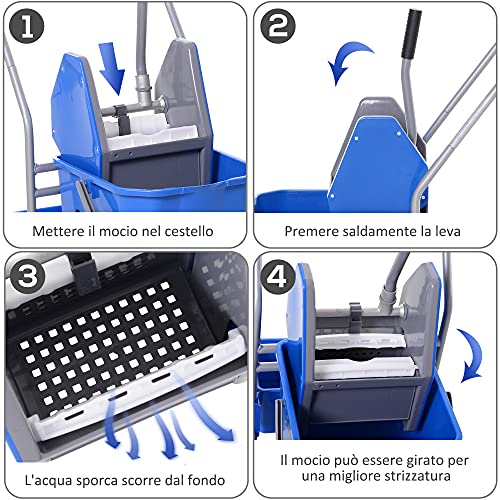 1

Mettere il mocio nel cestello

2

Premere saldamente la leva

3

L'acqua sporca scorre dal fondo

4

Il mocio può essere girato per una migliore strizzatura