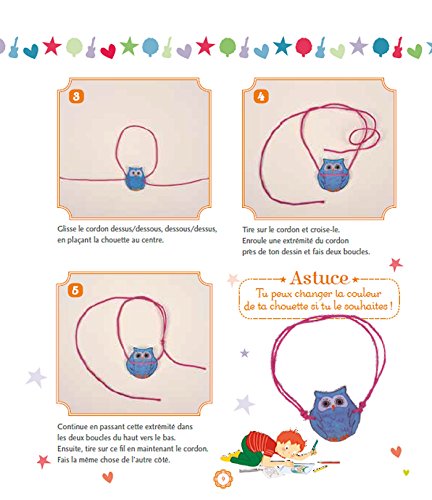 3

Glisse le cordon dessus/dessous, dessous/dessus, en plaçant la chouette au centre.

4

Tire sur le cordon et croise-le. Enroule une extrémité du cordon près de ton dessin et fais deux boucles.

5

Continue en passant cette extrémité dans les deux boucles du haut vers le bas. Ensuite, tire sur ce fil en maintenant le cordon. Fais la même chose de l'autre côté.

Astuce

Tu peux changer la couleur de ta chouette si tu le souhaites !

9