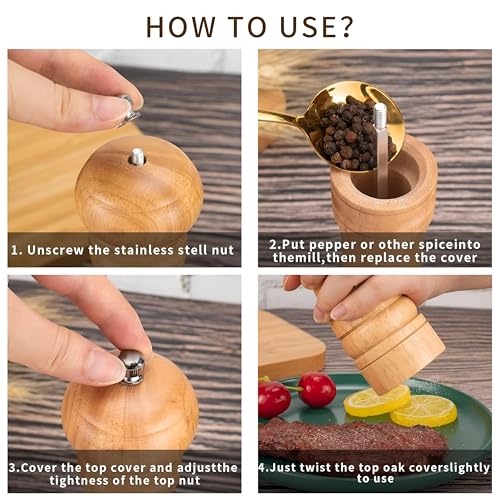 HOW TO USE?

1. Unscrew the stainless stell nut

2.Put pepper or other spiceinto themill,then replace the cover

3.Cover the top cover and adjustthe tightness of the top nut

4.Just twist the top oak coverslightly to use