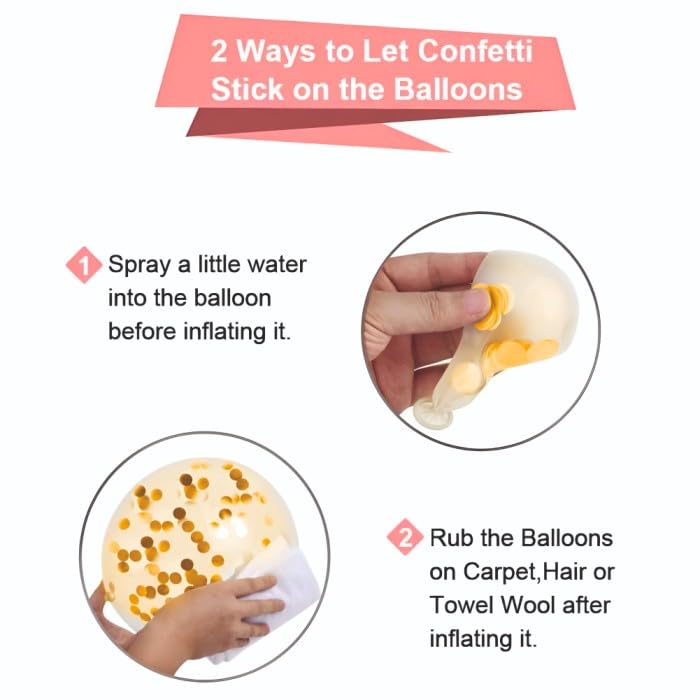 2 Ways to Let Confetti Stick on the Balloons

1 Spray a little water into the balloon before inflating it.

2 Rub the Balloons on Carpet,Hair or Towel Wool after inflating it.