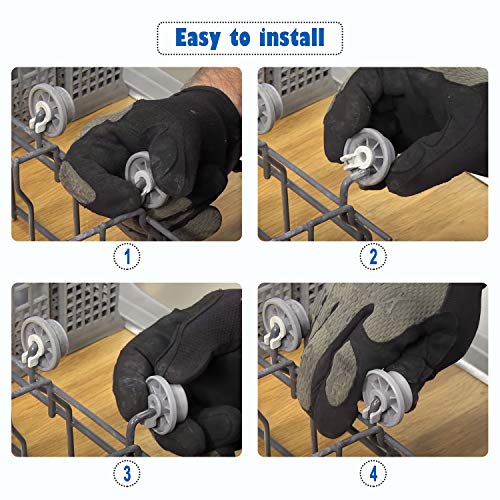 Easy to install

1

2

3

4