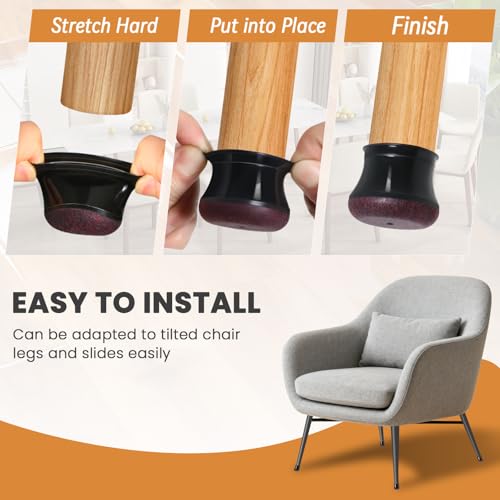 Stretch Hard

Put into Place

Finish

EASY TO INSTALL

Can be adapted to tilted chair legs and slides easily