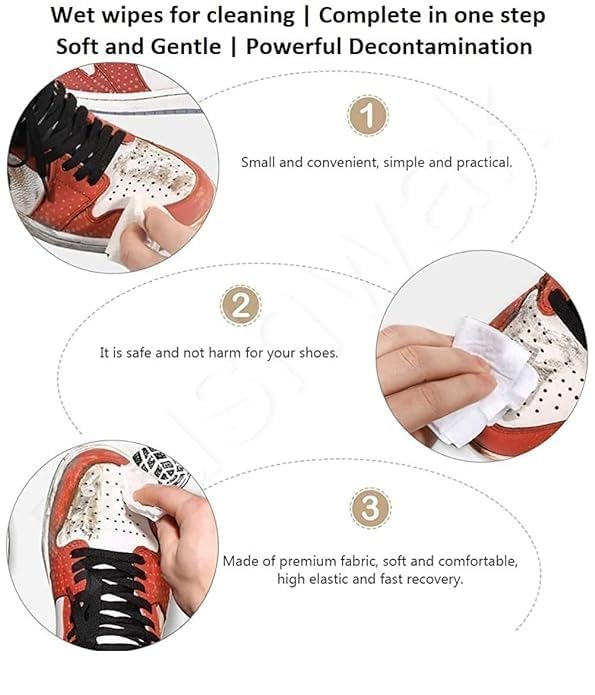 Wet wipes for cleaning | Complete in one step
Soft and Gentle | Powerful Decontamination

1

Small and convenient, simple and practical.

2

It is safe and not harm for your shoes.

3

Made of premium fabric, soft and comfortable, high elastic and fast recovery.