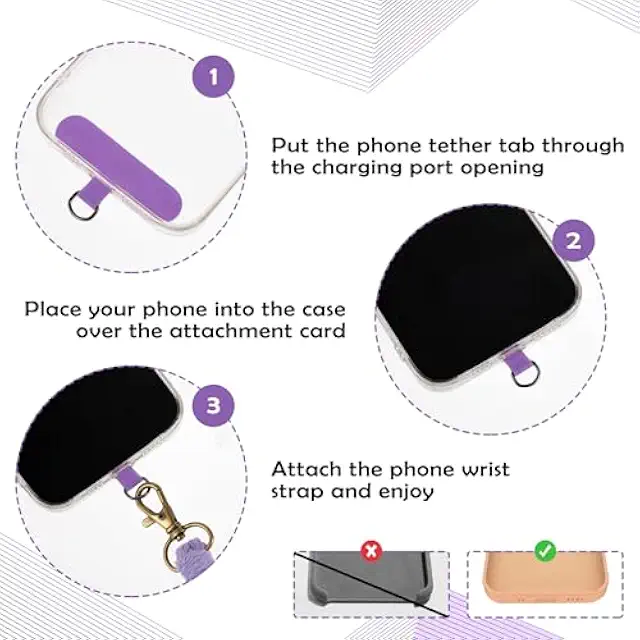 1

Put the phone tether tab through the charging port opening

2

Place your phone into the case over the attachment card

3

Attach the phone wrist strap and enjoy