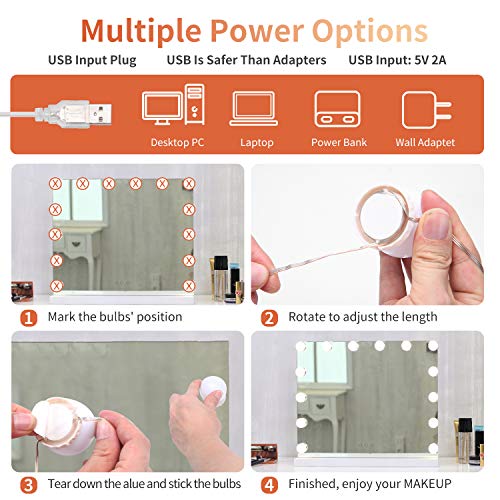 Multiple Power Options

USB Input Plug    USB Is Safer Than Adapters    USB Input: 5V 2A

Desktop PC    Laptop    Power Bank    Wall Adaptet

1 Mark the bulbs' position

2 Rotate to adjust the length

3 Tear down the alue and stick the bulbs

4 Finished, enjoy your MAKEUP