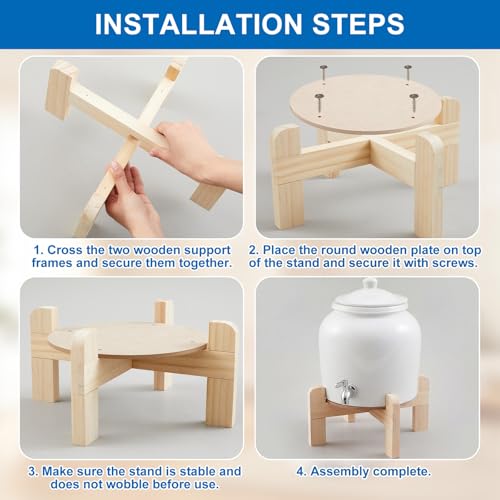 INSTALLATION STEPS

1. Cross the two wooden support frames and secure them together.

2. Place the round wooden plate on top of the stand and secure it with screws.

3. Make sure the stand is stable and does not wobble before use.

4. Assembly complete.