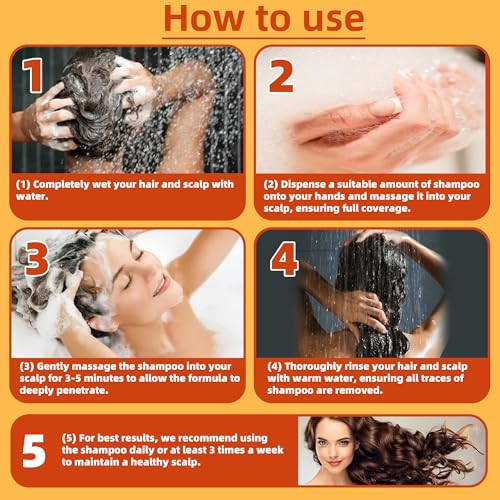 How to use

1

(1) Completely wet your hair and scalp with water.

2

(2) Dispense a suitable amount of shampoo onto your hands and massage it into your scalp, ensuring full coverage.

3

(3) Gently massage the shampoo into your scalp for 3-5 minutes to allow the formula to deeply penetrate.

4

(4) Thoroughly rinse your hair and scalp with warm water, ensuring all traces of shampoo are removed.

5

(5) For best results, we recommend using the shampoo daily or at least 3 times a week to maintain a healthy scalp.