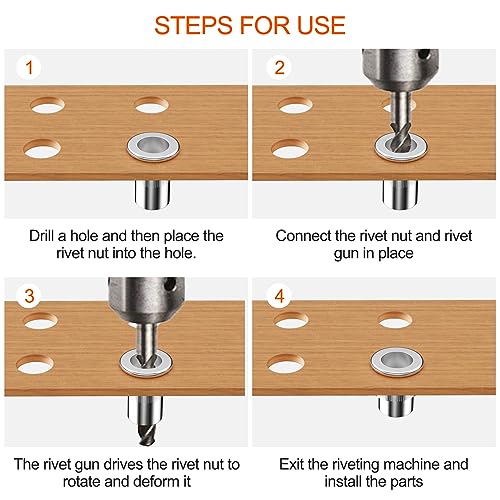 STEPS FOR USE

1

Drill a hole and then place the rivet nut into the hole.

2

Connect the rivet nut and rivet gun in place

3

The rivet gun drives the rivet nut to rotate and deform it

4

Exit the riveting machine and install the parts