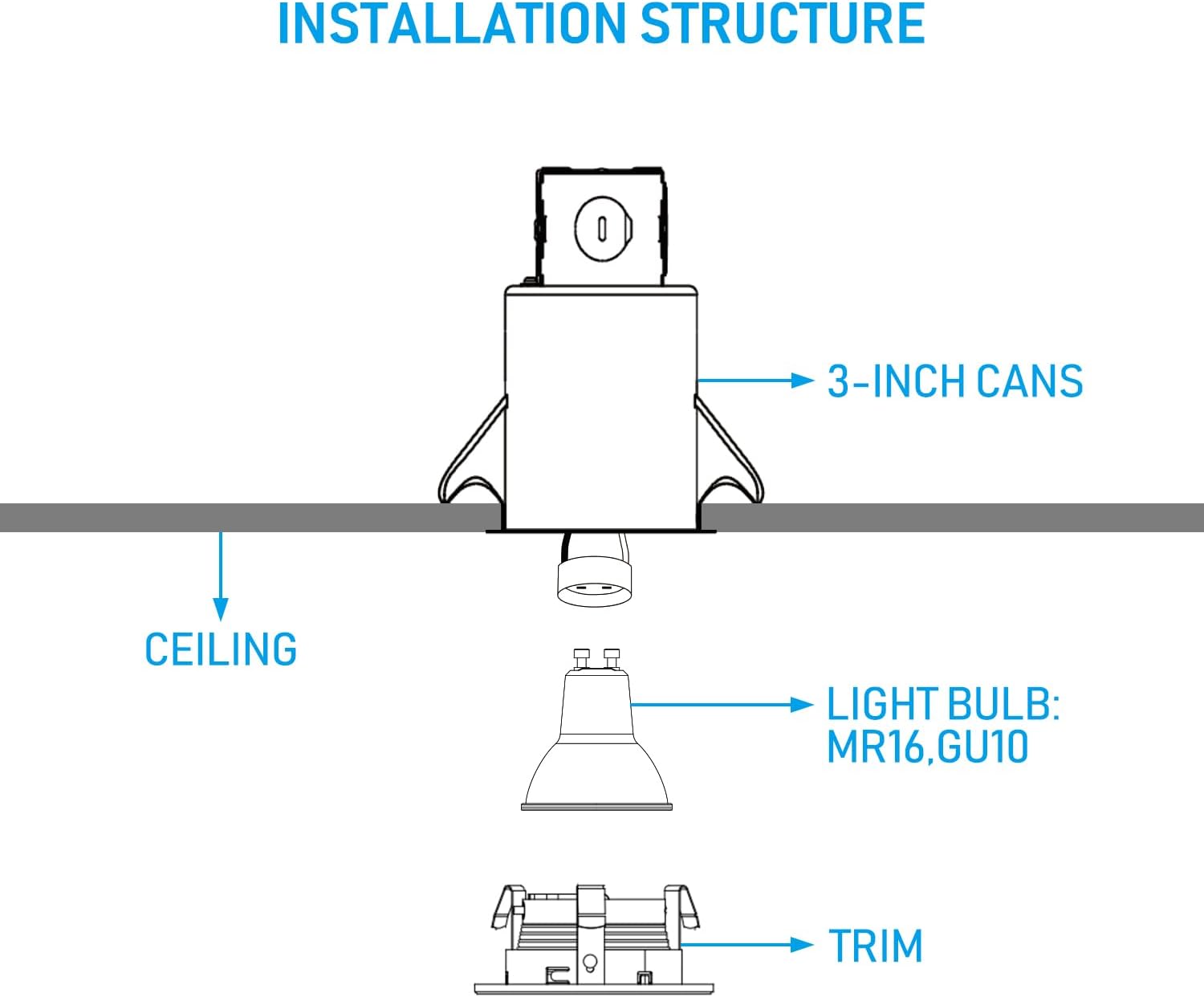 INSTALLATION STRUCTURE

3-INCH CANS

CEILING

LIGHT BULB: MR16,GU10

TRIM