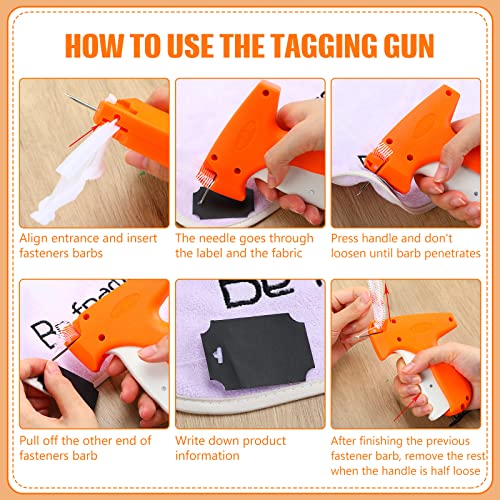 HOW TO USE THE TAGGING GUN

Align entrance and insert fasteners barbs

The needle goes through the label and the fabric

Press handle and don't loosen until barb penetrates

Pull off the other end of fasteners barb

Write down product information

After finishing the previous fastener barb, remove the rest when the handle is half loose