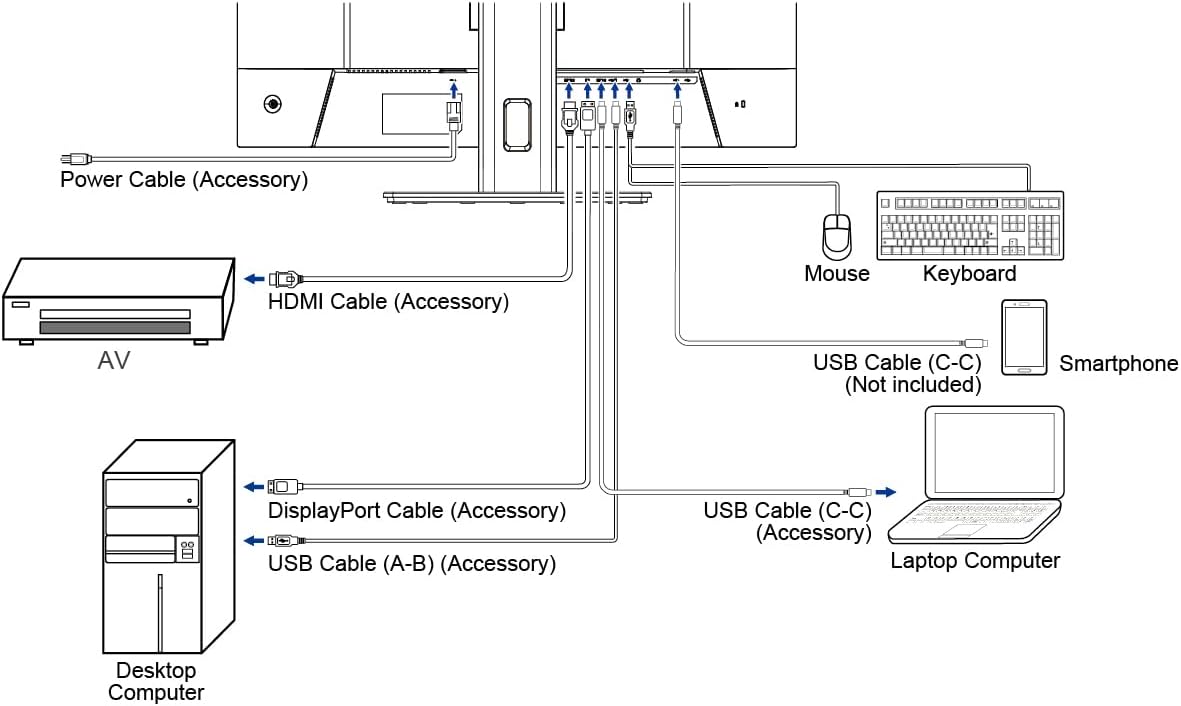 Power Cable (Accessory)

Mouse

Keyboard

HDMI Cable (Accessory)

AV

USB Cable (C-C) (Not included)

Smartphone

DisplayPort Cable (Accessory)

USB Cable (C-C) (Accessory)

USB Cable (A-B) (Accessory)

Laptop Computer

Desktop Computer