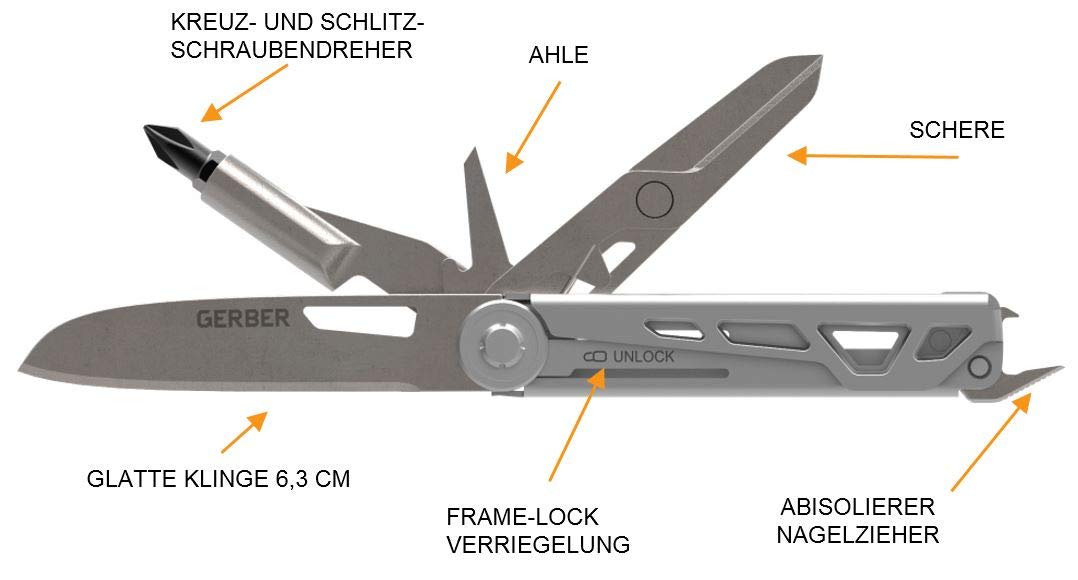 KREUZ- UND SCHLITZ-SCHRAUBENDREHER

AHLE

SCHERE

GERBER

UNLOCK

GLATTE KLINGE 6,3 CM

FRAME-LOCK VERRIEGELUNG

ABISOLIERER NAGELZIEHER