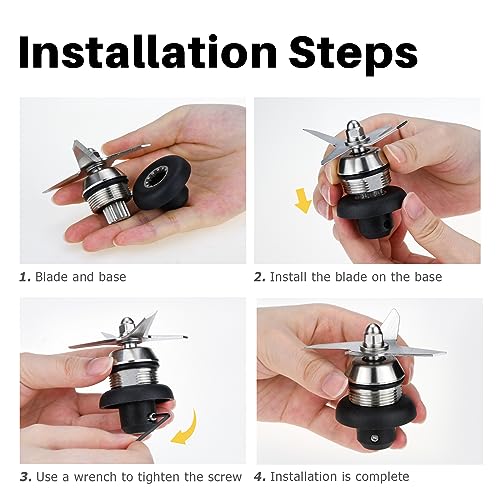 Installation Steps

1. Blade and base

2. Install the blade on the base

3. Use a wrench to tighten the screw

4. Installation is complete