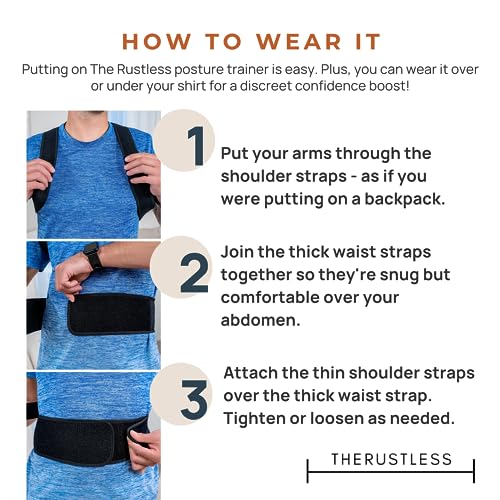 HOW TO WEAR IT

Putting on The Rustless posture trainer is easy. Plus, you can wear it over or under your shirt for a discreet confidence boost!

1

Put your arms through the shoulder straps - as if you were putting on a backpack.

2

Join the thick waist straps together so they're snug but comfortable over your abdomen.

3

Attach the thin shoulder straps over the thick waist strap. Tighten or loosen as needed.

THERUSTLESS