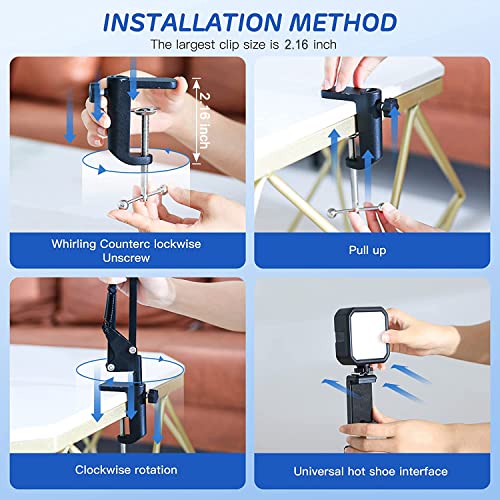 INSTALLATION METHOD

The largest clip size is 2.16 inch

2.16 inch

Whirling Counterc lockwise Unscrew

Pull up

Clockwise rotation

Universal hot shoe interface