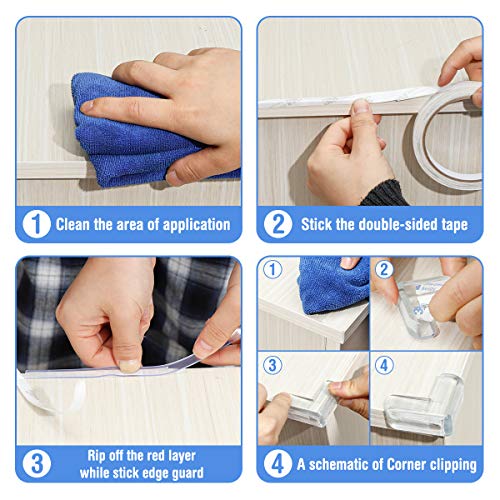 1 Clean the area of application

2 Stick the double-sided tape

3 Rip off the red layer while stick edge guard

1

2

3

4

4 A schematic of Corner clipping