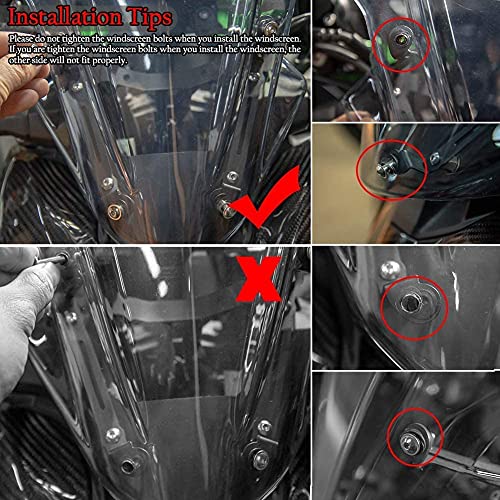 Installation Tips

Please do not tighten the windscreen bolts when you install the windscreen. If you are tighten the windscreen bolts when you install the windscreen, the other side will not fit properly.