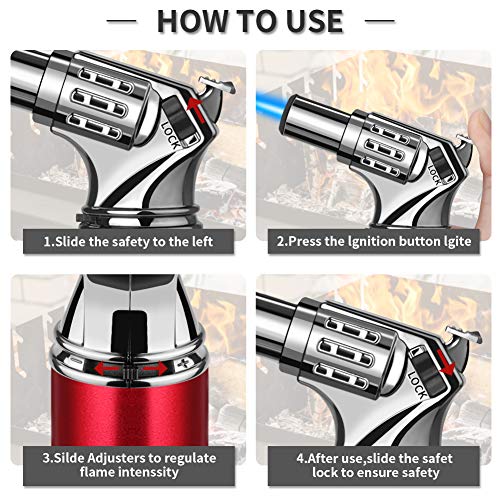 — HOW TO USE —

LOCK

1.Slide the safety to the left

LOCK

2.Press the lgnition button lgite

3.Silde Adjusters to regulate flame intenssity

LOCK

4.After use,slide the safet lock to ensure safety