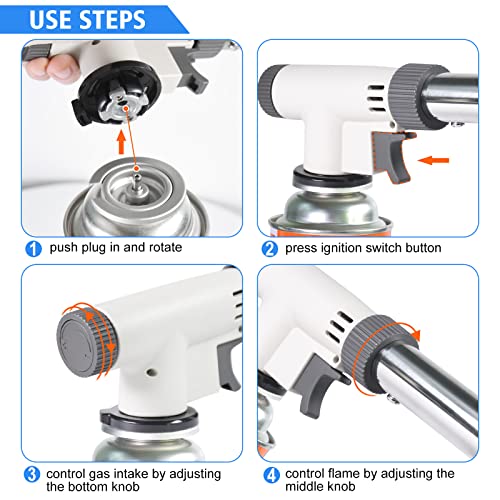 USE STEPS

1 push plug in and rotate

2 press ignition switch button

3 control gas intake by adjusting the bottom knob

4 control flame by adjusting the middle knob