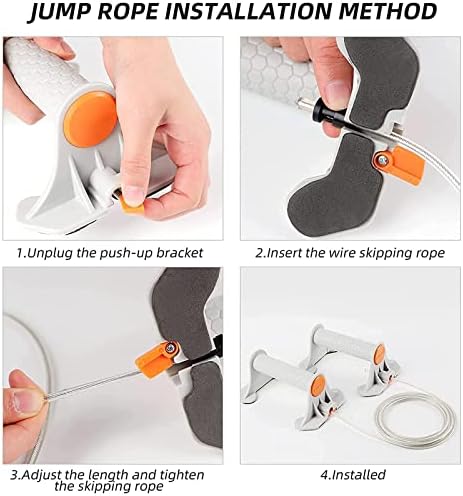 JUMP ROPE INSTALLATION METHOD

1.Unplug the push-up bracket

2.Insert the wire skipping rope

3.Adjust the length and tighten the skipping rope

4.Installed