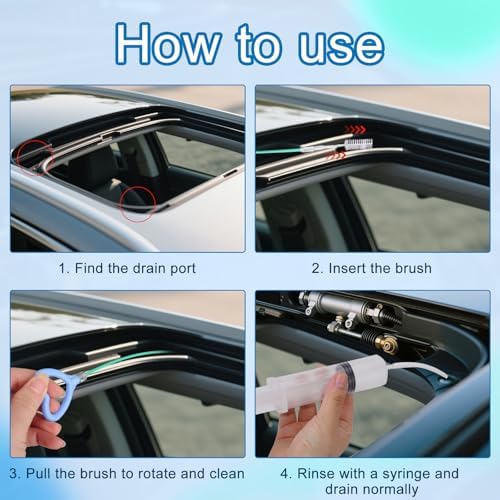 How to use

1. Find the drain port

2. Insert the brush

3. Pull the brush to rotate and clean

4. Rinse with a syringe and drain normally