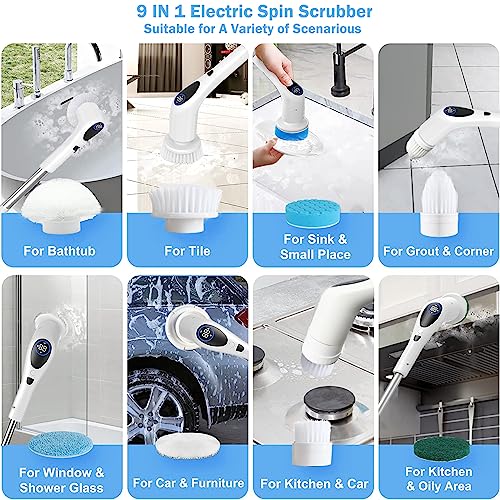 9 IN 1 Electric Spin Scrubber
Suitable for A Variety of Scenarious

For Bathtub

For Tile

For Sink & Small Place

For Grout & Corner

For Window & Shower Glass

For Car & Furniture

For Kitchen & Car

For Kitchen & Oily Area